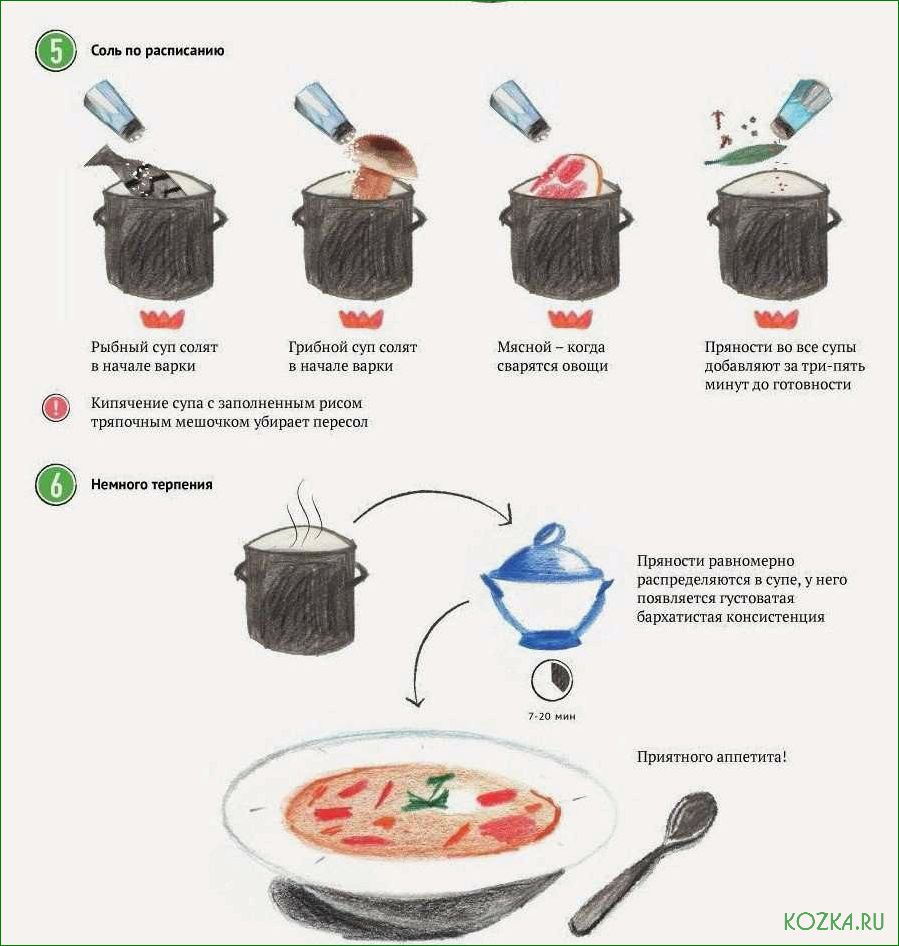 5 Соль по расписанию

Рыбный суп солят в начале варки

Грибной суп солят в начале варки

Мясной – когда сварятся овощи

Пряности во все супы добавляют за три-пять минут до готовности

! Кипячение супа с заполненным рисом тряпочным мешочком убирает пересол

6 Немного терпения

Пряности равномерно распределяются в супе, у него появляется густоватая бархатистая консистенция

7-20 мин

Приятного аппетита!

KOZKA.RU