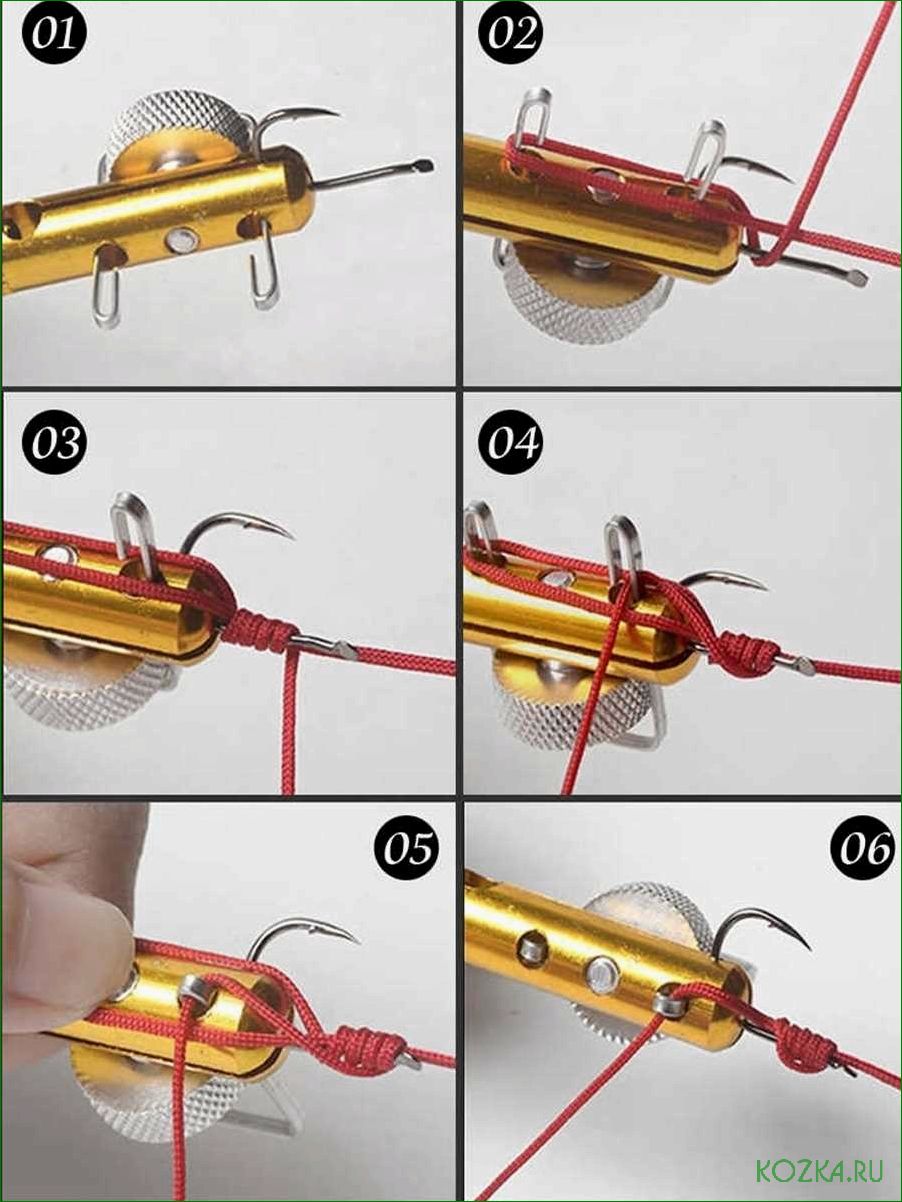 01

02

03

04

05

06

KOZKA.RU