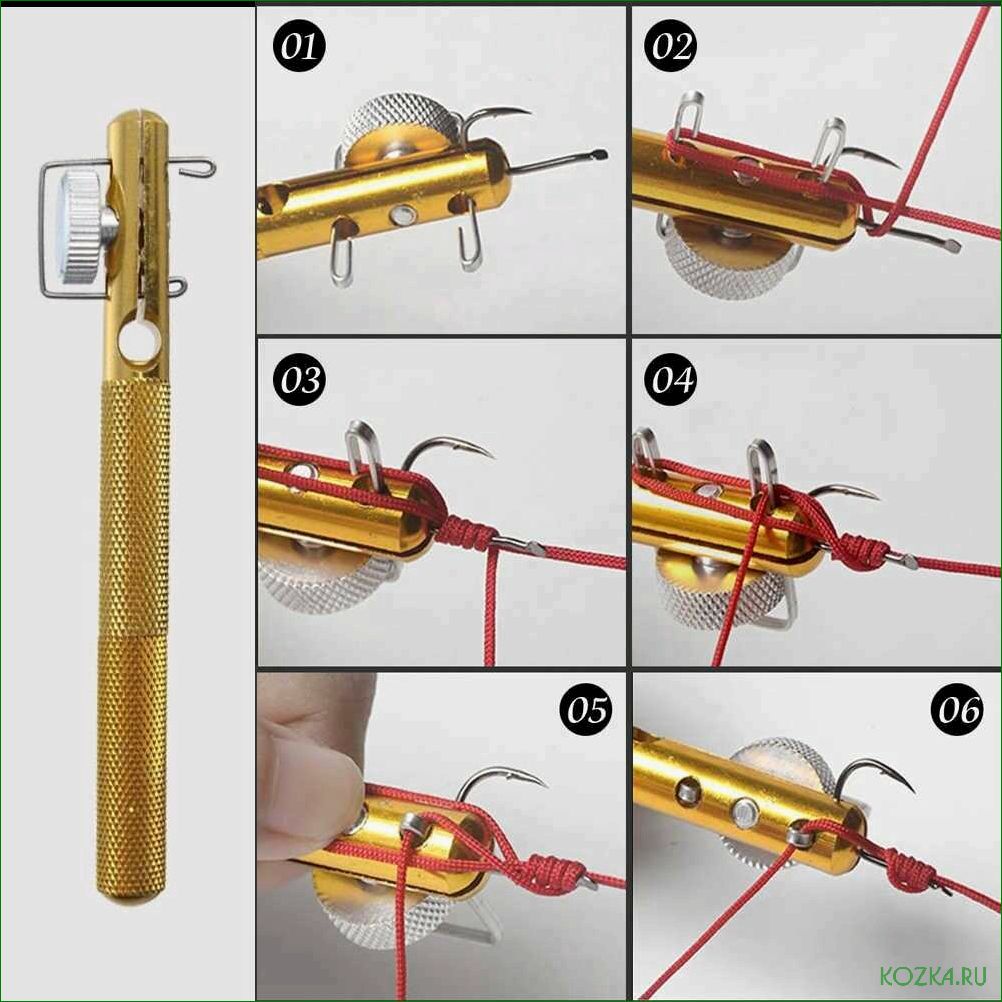 01

02

03

04

05

06

KOZKA.RU