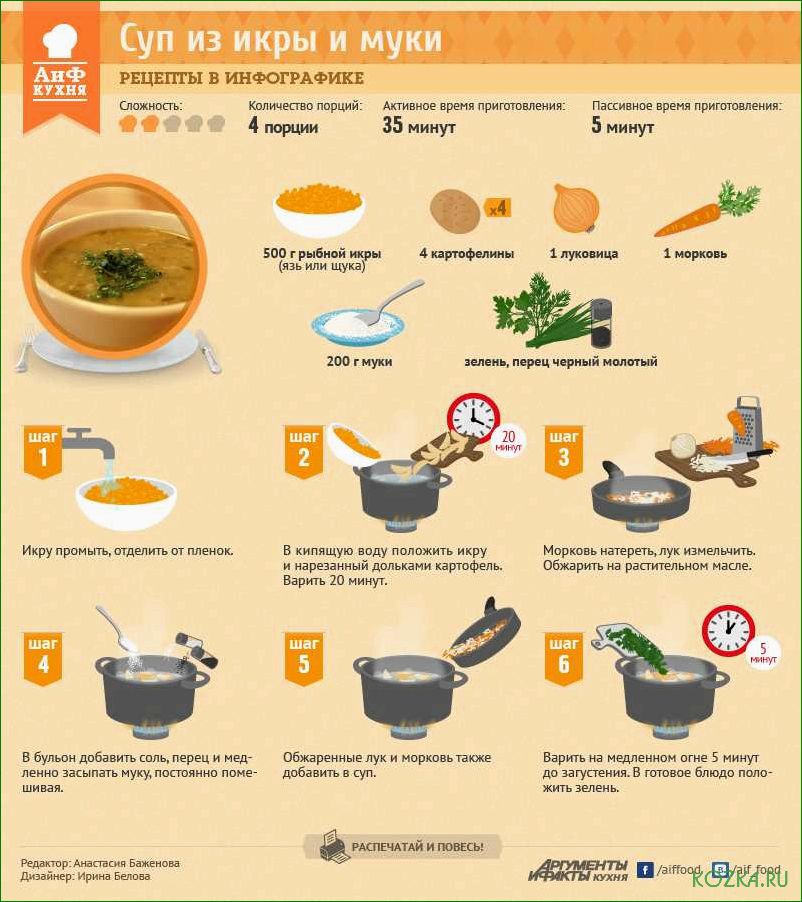 АиФ КУХНЯ

Суп из икры и муки

РЕЦЕПТЫ В ИНФОГРАФИКЕ

Сложность:

Количество порций: 4 порции

Активное время приготовления: 35 минут

Пассивное время приготовления: 5 минут

500 г рыбной икры (язь или щука)

x4

4 картофелины

1 луковица

1 морковь

200 г муки

зелень, перец черный молотый

шаг 1

Икру промыть, отделить от пленок.

шаг 2

20 минут

В кипящую воду положить икру и нарезанный дольками картофель. Варить 20 минут.

шаг 3

Морковь натереть, лук измельчить. Обжарить на растительном масле.

шаг 4

В бульон добавить соль, перец и медленно засыпать муку, постоянно помешивая.

шаг 5

Обжаренные лук и морковь также добавить в суп.

шаг 6

5 минут

Варить на медленном огне 5 минут до загустения. В готовое блюдо положить зелень.

РАСПЕЧАТАЙ И ПОВЕСЬ!

Редактор: Анастасия Баженова
Дизайнер: Ирина Белова

АРГУМЕНТЫ И ФАКТЫ КУХНЯ

/aiffood /aif_food

KOZKA.RU